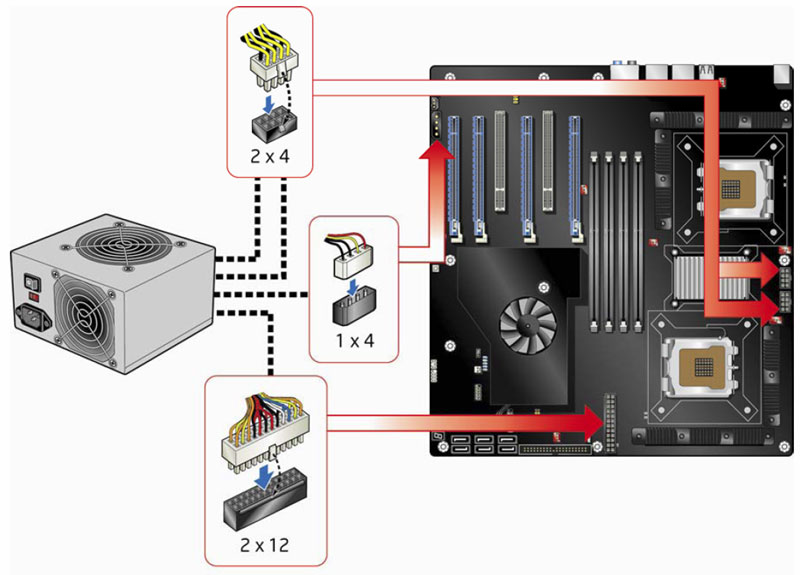 2 x 4

1 x 4

2 x 12